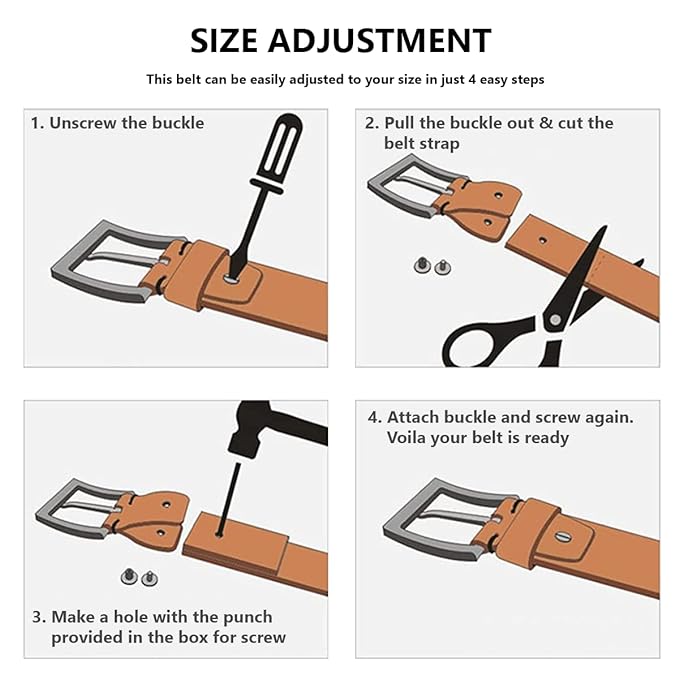 SIZE ADJUSTMENT

This belt can be easily adjusted to your size in just 4 easy steps

1. Unscrew the buckle

2. Pull the buckle out & cut the belt strap

3. Make a hole with the punch provided in the box for screw

4. Attach buckle and screw again. Voila your belt is ready